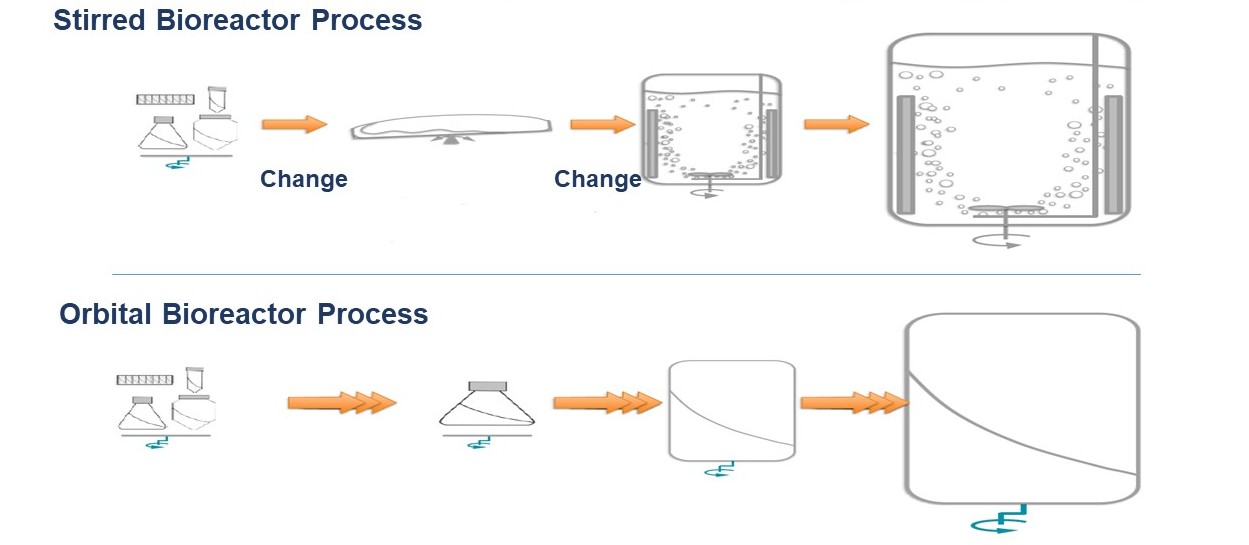 Stirred Bioreactor Process

Change

Change

Orbital Bioreactor Process